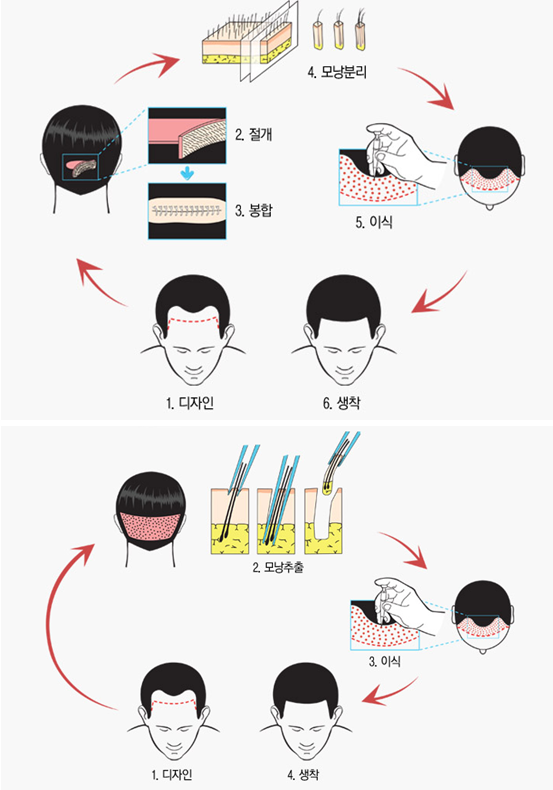 4. 모낭분리

2. 절개

3. 봉합

5. 이식

1. 디자인

6. 생착

2. 모낭추출

3. 이식

1. 디자인

4. 생착